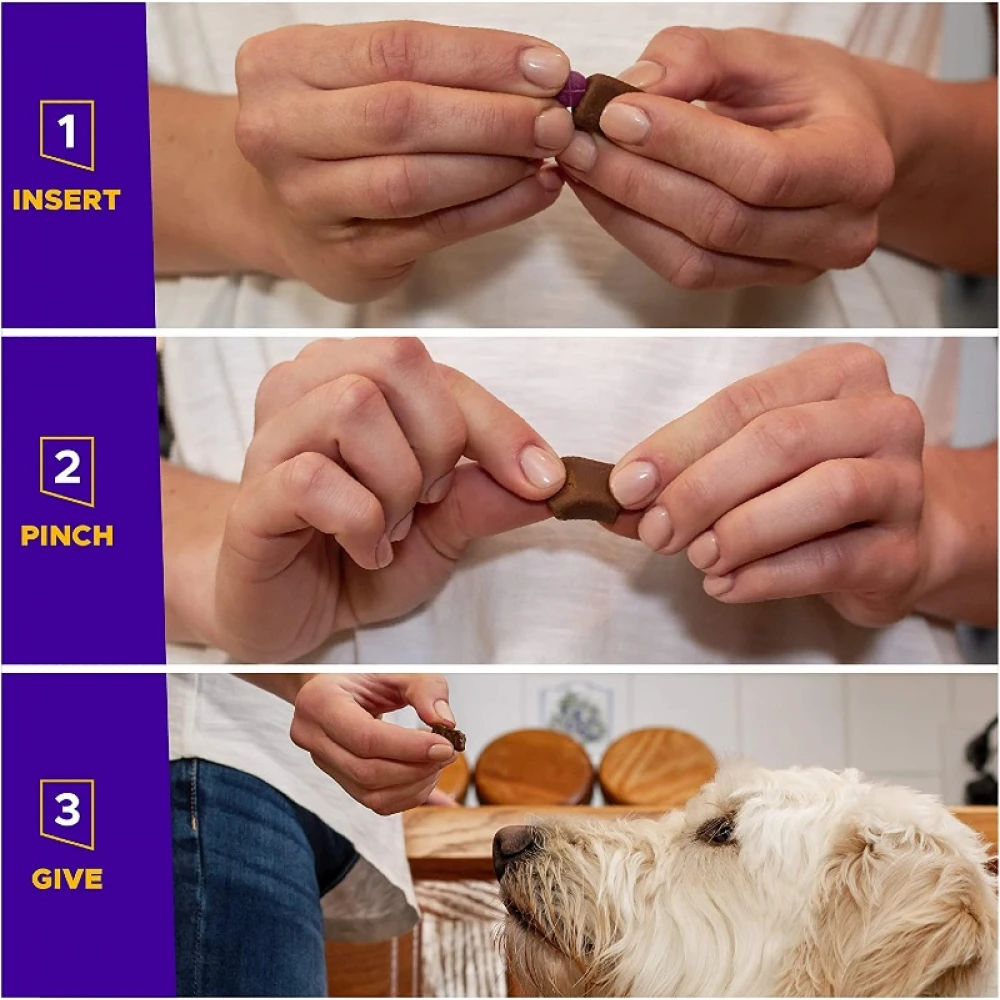 1
INSERT

2
PINCH

3
GIVE